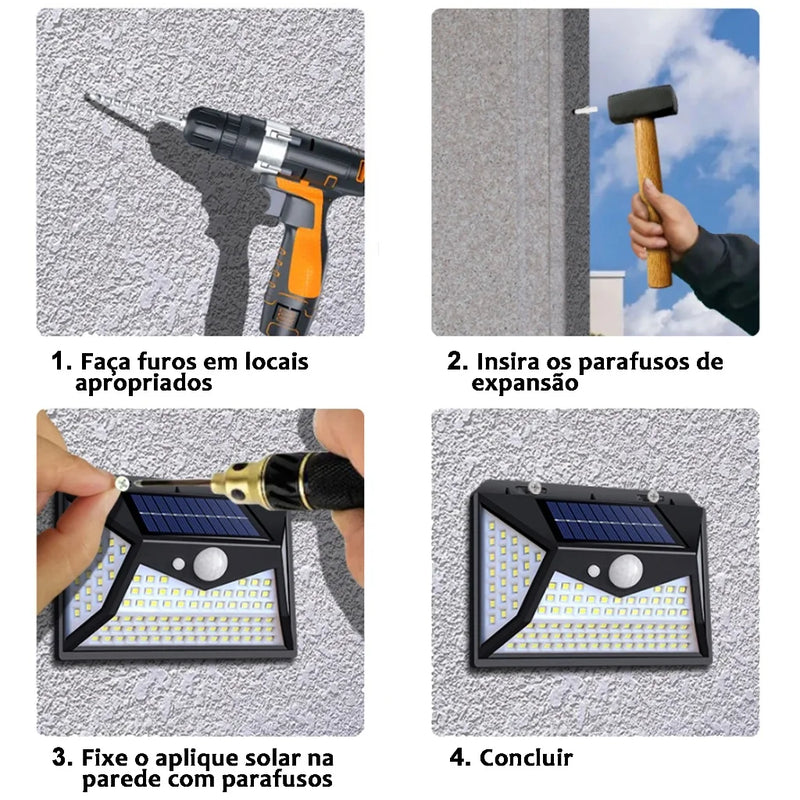 1. Faça furos em locais apropriados

2. Insira os parafusos de expansão

3. Fixe o aplique solar na parede com parafusos

4. Concluir